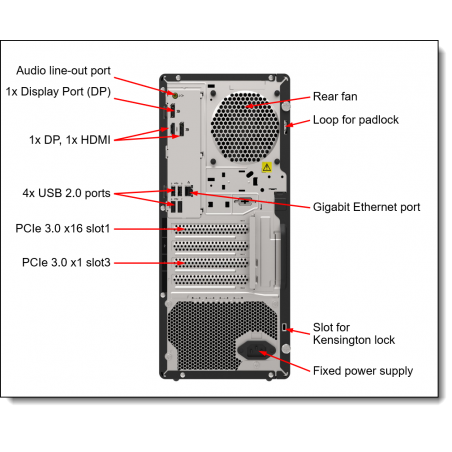 Audio line-out port
1x Display Port (DP)
1x DP, 1x HDMI
4x USB 2.0 ports
PCIe 3.0 x16 slot1
PCIe 3.0 x1 slot3
Rear fan
Loop for padlock
Gigabit Ethernet port
Slot for Kensington lock
Fixed power supply